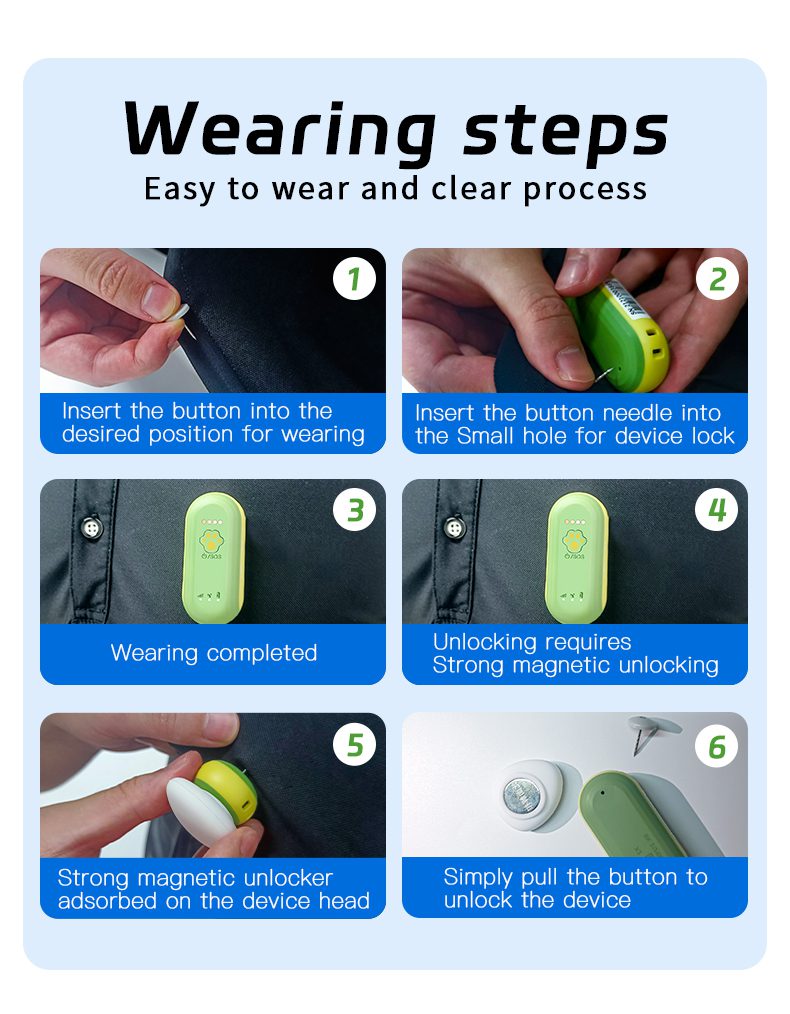 Wearing steps
Easy to wear and clear process

1
Insert the button into the desired position for wearing

2
Insert the button needle into the Small hole for device lock

3
Wearing completed

4
Unlocking requires Strong magnetic unlocking

5
Strong magnetic unlocker adsorbed on the device head

6
Simply pull the button to unlock the device